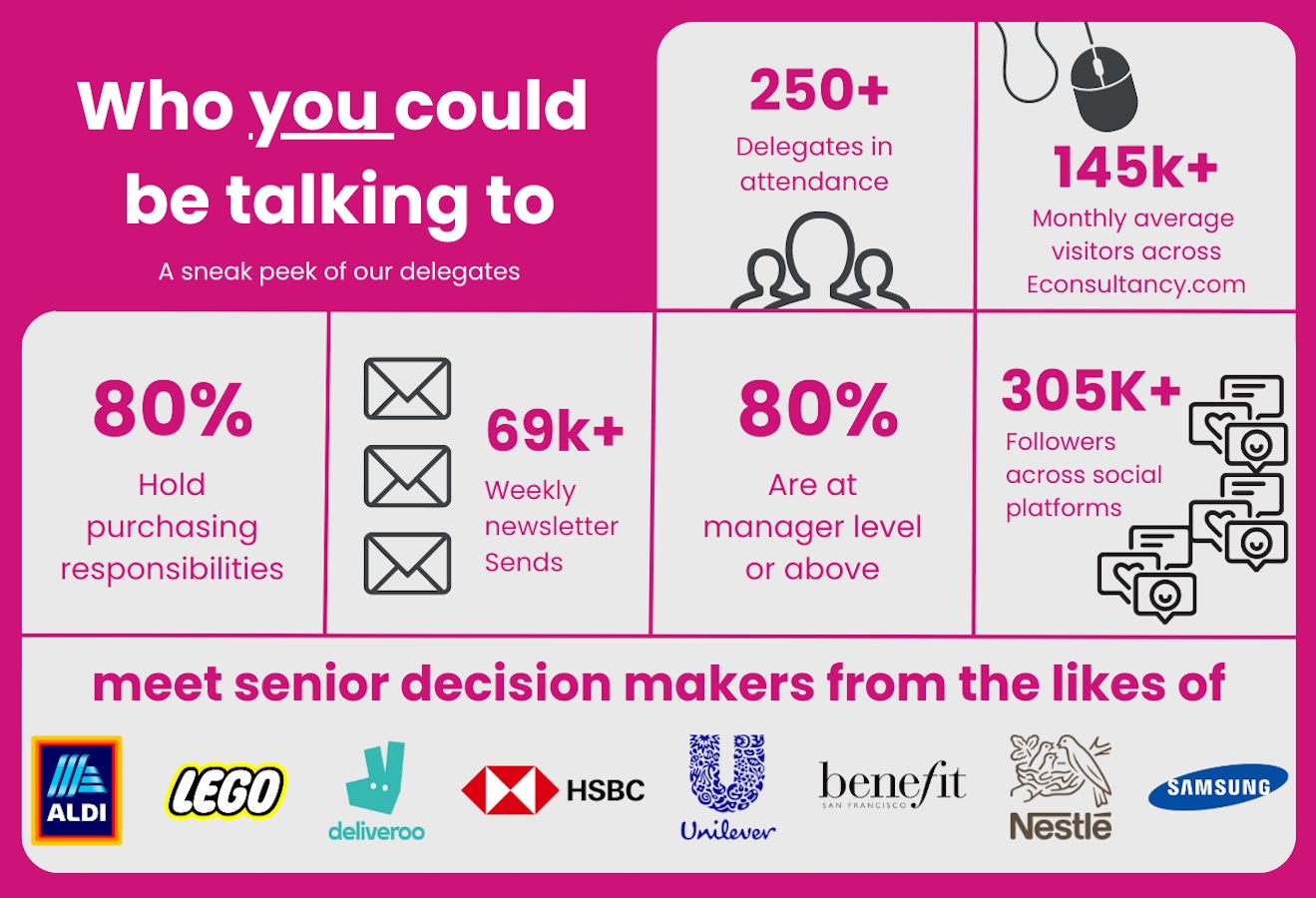 Who you could be talking to

A sneak peek of our delegates

250+

Delegates in attendance

145k+

Monthly average visitors across Econsultancy.com

80%

Hold purchasing responsibilities

69k+

Weekly newsletter Sends

80%

Are at manager level or above

305K+

Followers across social platforms

meet senior decision makers from the likes of

ALDI

LEGO

deliveroo

HSBC

Unilever

benefit
SAN FRANCISCO

Nestlé

SAMSUNG