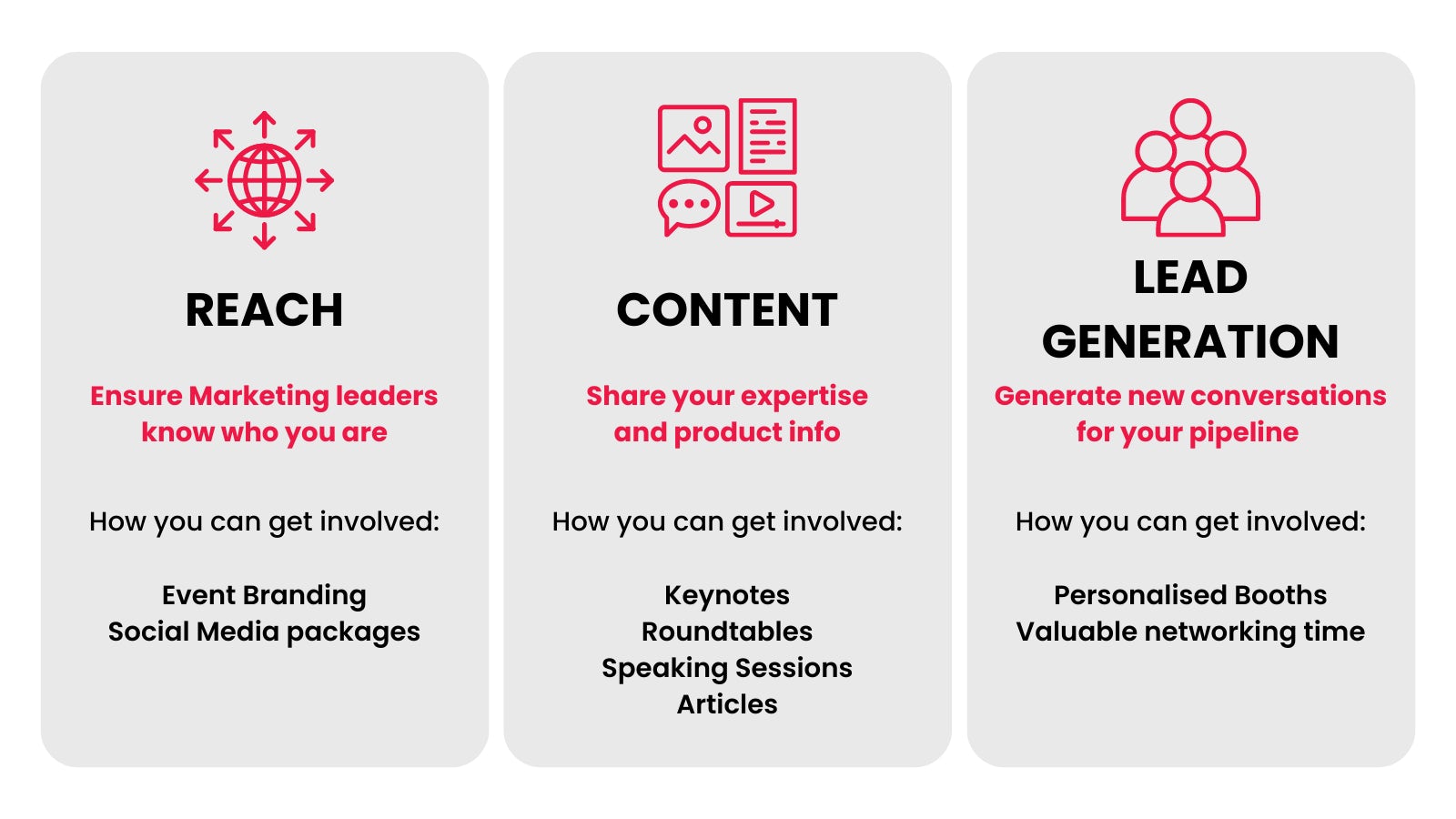 REACH

Ensure Marketing leaders know who you are

How you can get involved:

Event Branding
Social Media packages

CONTENT

Share your expertise and product info

How you can get involved:

Keynotes
Roundtables
Speaking Sessions
Articles

LEAD GENERATION

Generate new conversations for your pipeline

How you can get involved:

Personalised Booths
Valuable networking time